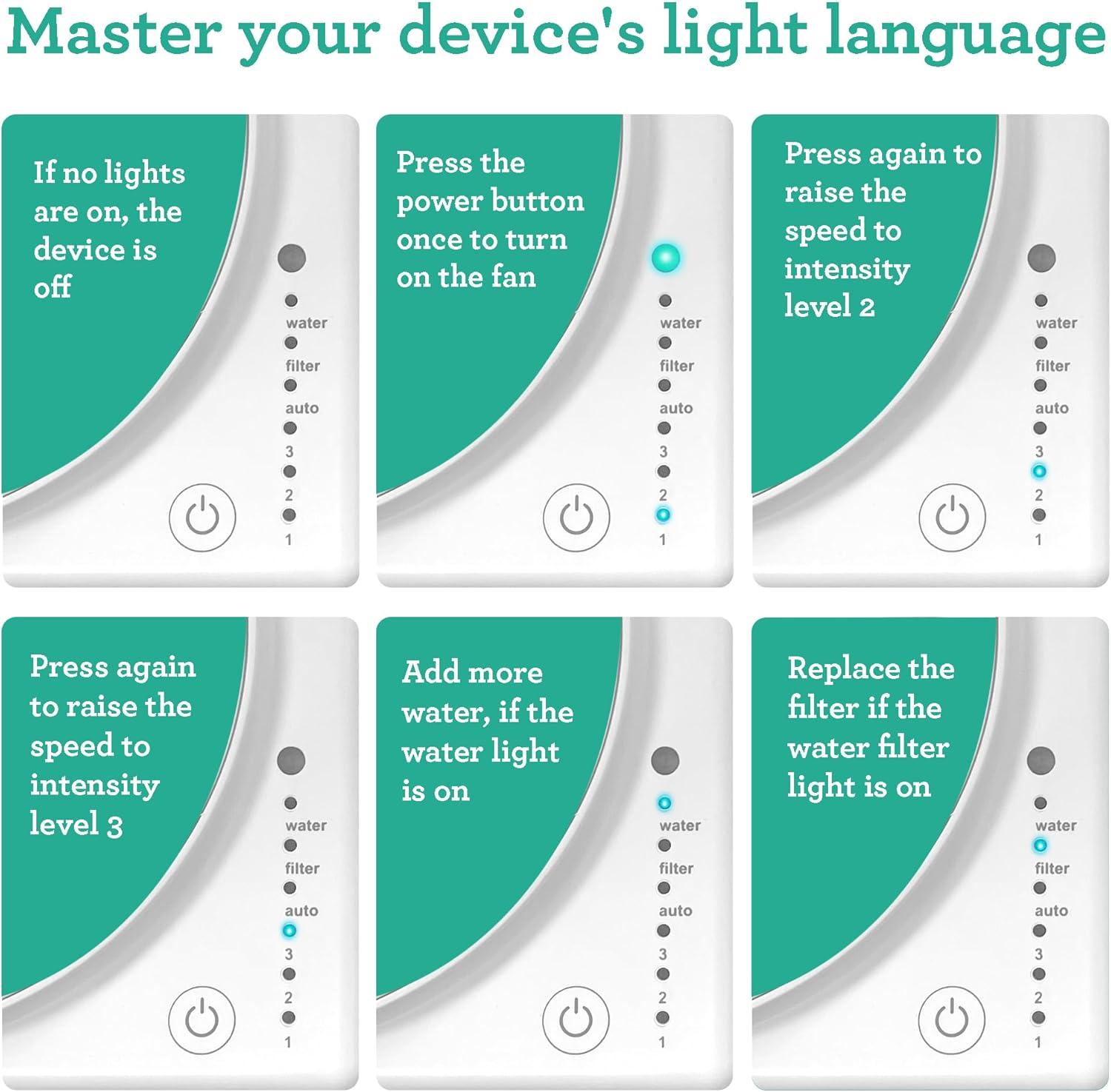 Master your device's light language

If no lights are on, the device is off

water
filter
auto
3
2
1

Press the power button once to turn on the fan

water
filter
auto
3
2
1

Press again to raise the speed to intensity level 2

water
filter
auto
3
2
1

Press again to raise the speed to intensity level 3

water
filter
auto
3
2
1

Add more water, if the water light is on

water
filter
auto
3
2
1

Replace the filter if the water filter light is on

water
filter
auto
3
2
1