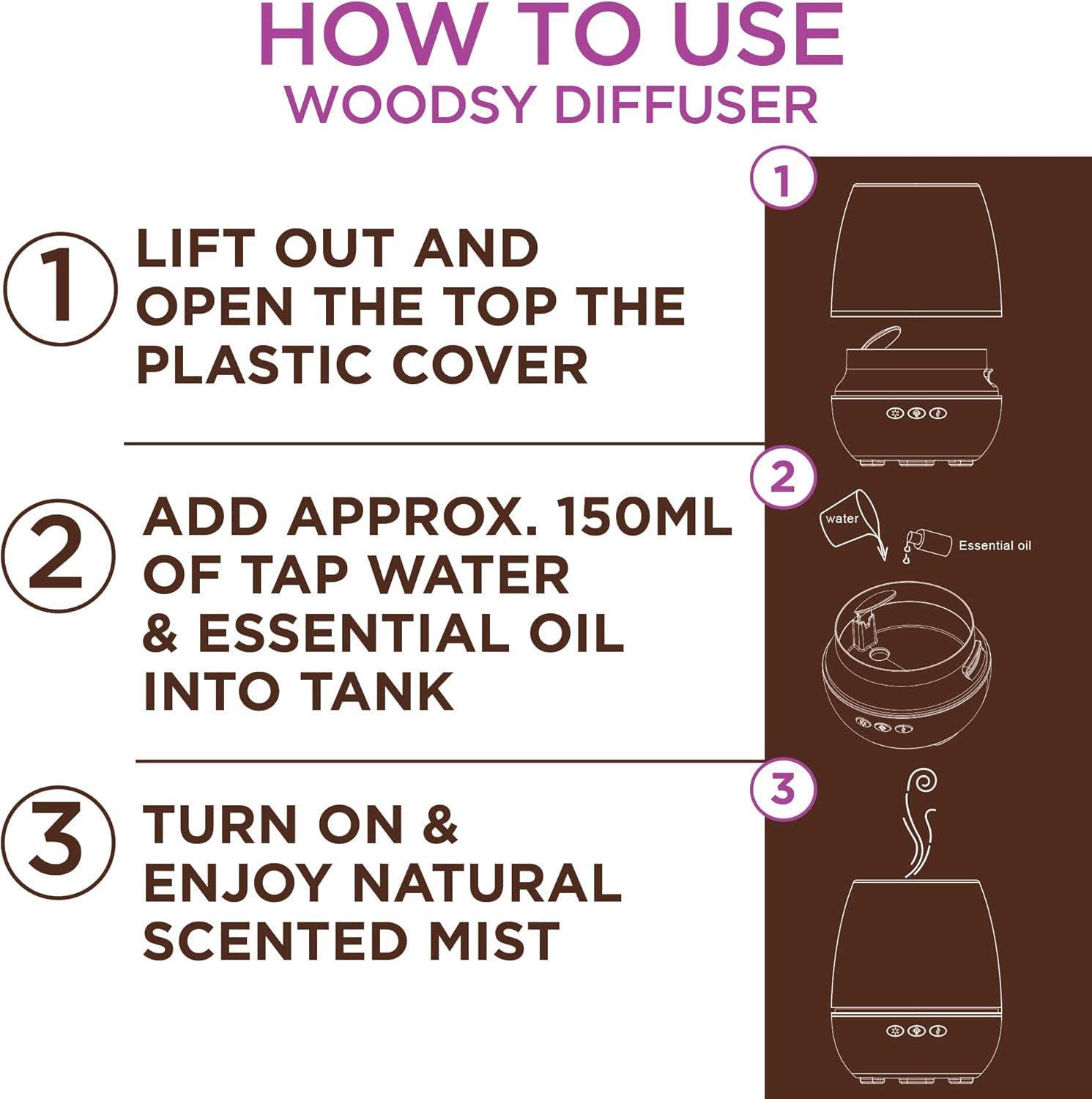 HOW TO USE
WOODSY DIFFUSER

1 LIFT OUT AND OPEN THE TOP THE PLASTIC COVER

2 ADD APPROX. 150ML OF TAP WATER & ESSENTIAL OIL INTO TANK

3 TURN ON & ENJOY NATURAL SCENTED MIST

1

2

water

Essential oil

3